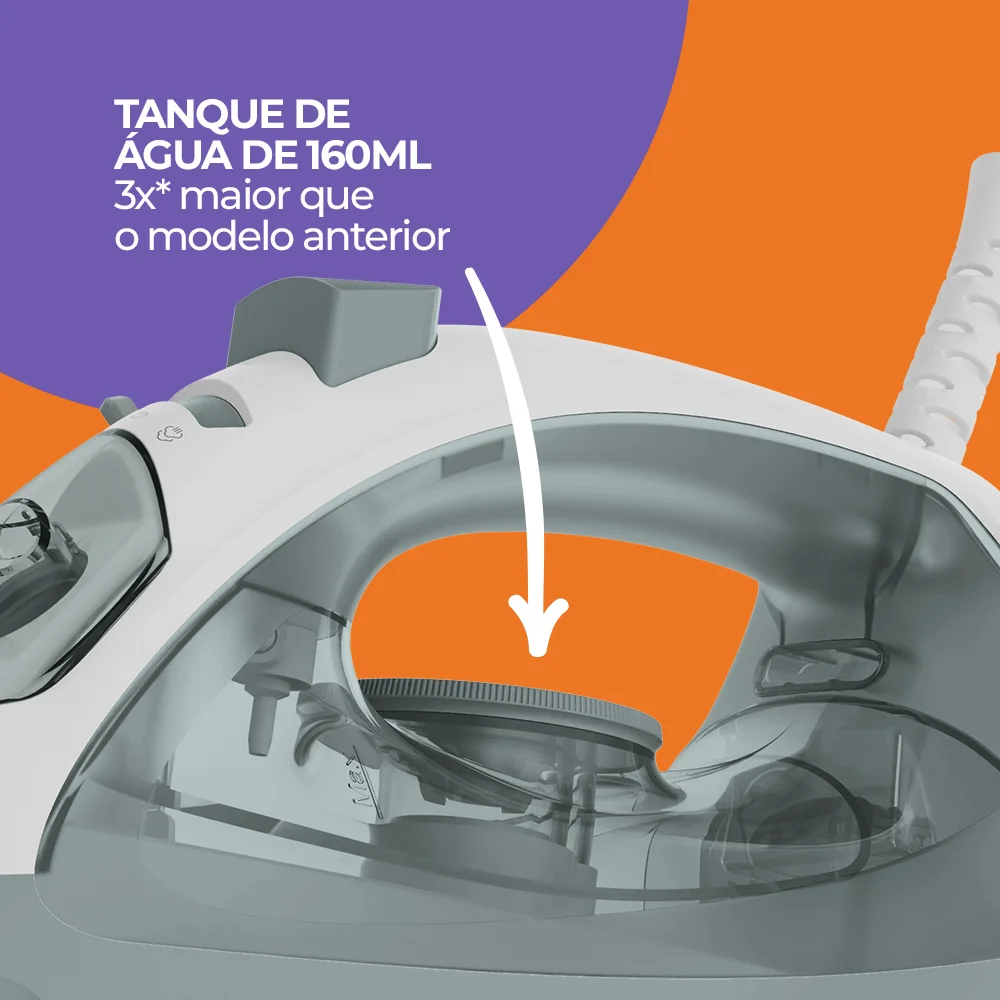 TANQUE DE ÁGUA DE 160ML
3x* maior que o modelo anterior

Max